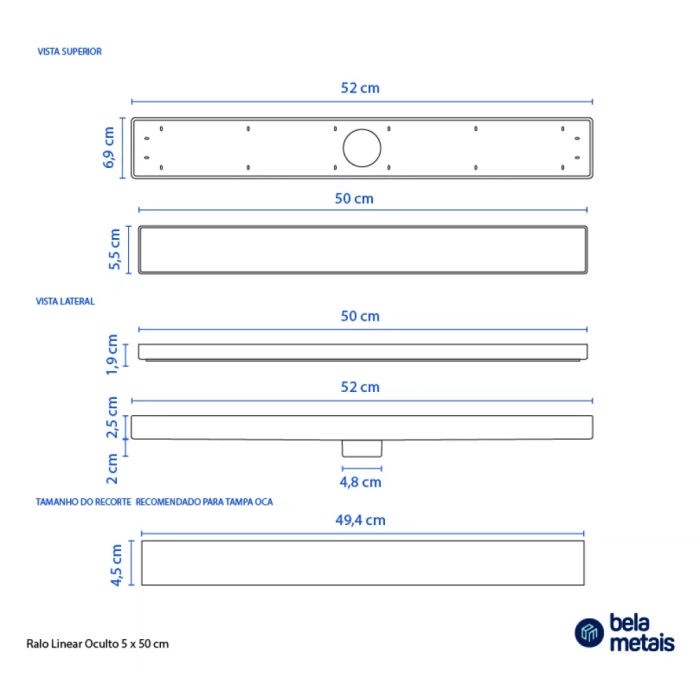 VISTA SUPERIOR

52 cm

6,9 cm

50 cm

5,5 cm

VISTA LATERAL

50 cm

1,9 cm

52 cm

2,5 cm

2 cm

4,8 cm

TAMANHO DO RECORTE RECOMENDADO PARA TAMPA OCA

49,4 cm

4,5 cm

Ralo Linear Oculto 5 x 50 cm

bela metais